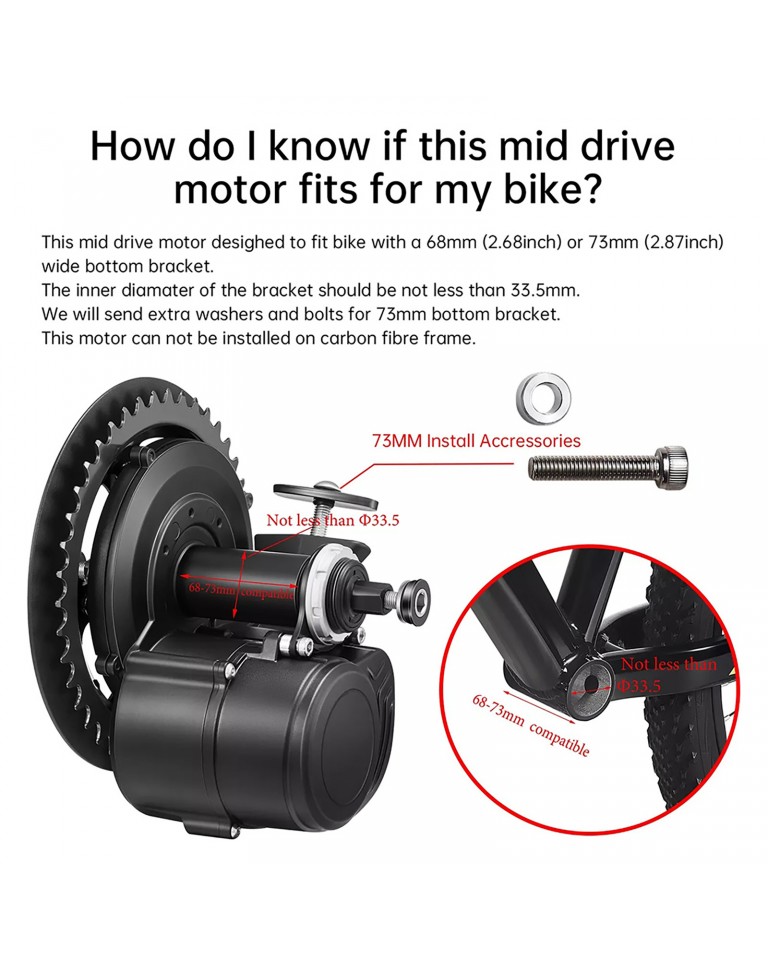 How do I know if this mid drive motor fits for my bike?

This mid drive motor desighed to fit bike with a 68mm (2.68inch) or 73mm (2.87inch) wide bottom bracket.
The inner diamater of the bracket should be not less than 33.5mm.
We will send extra washers and bolts for 73mm bottom bracket.
This motor can not be installed on carbon fibre frame.

73MM Install Accessories

Not less than Φ33.5

68-73mm compatible

Not less than Φ33.5

68-73mm compatible